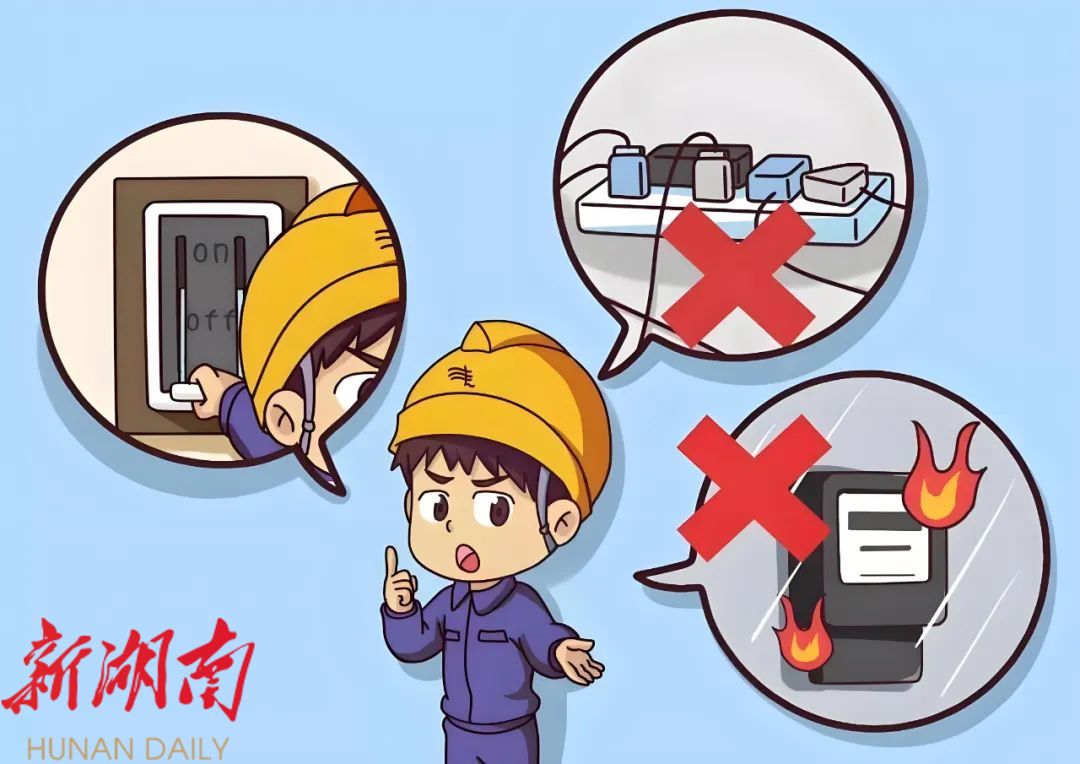 on
off
新湖南
HUNAN DAILY